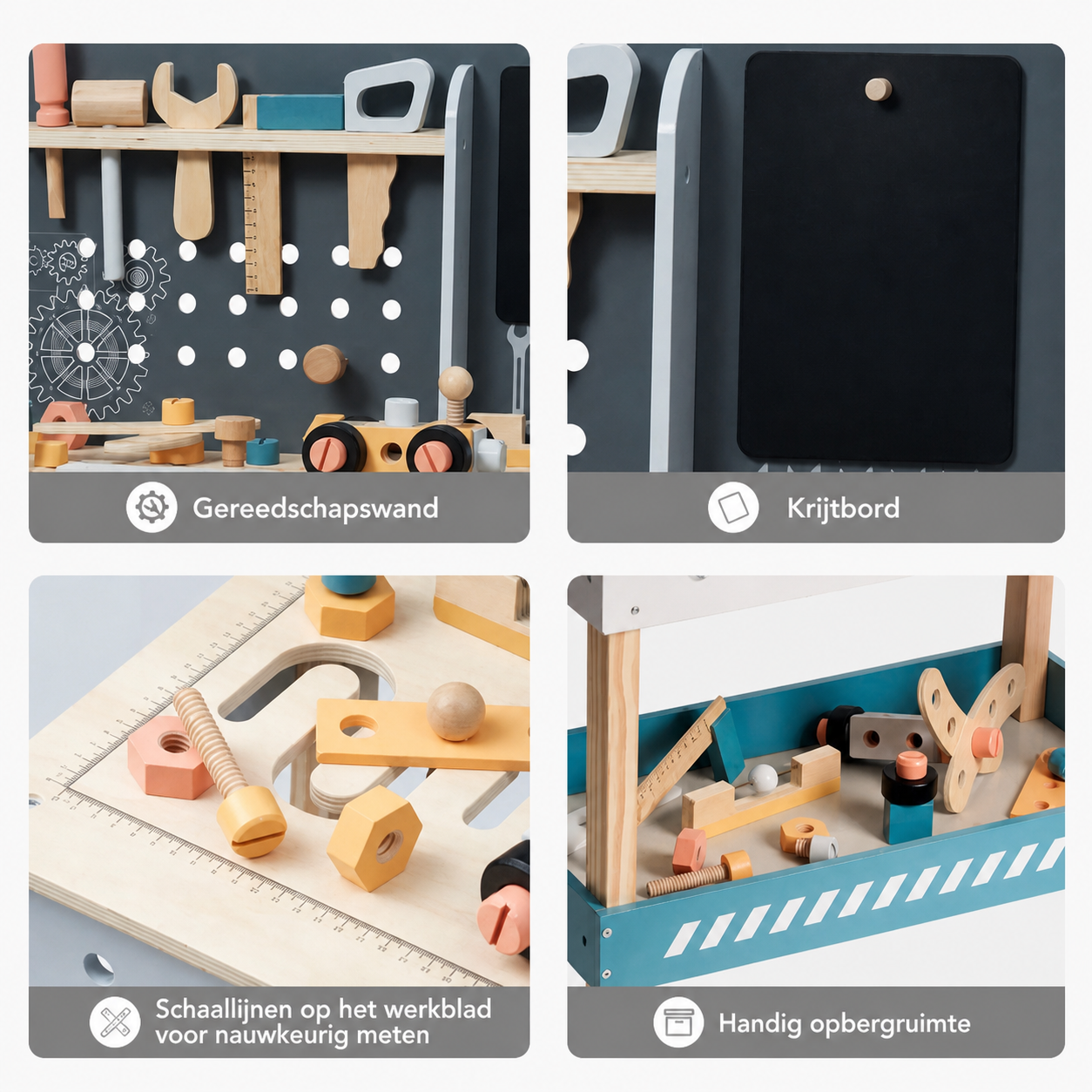 Gereedschapswand

Krijtbord

Schaallijnen op het werkblad voor nauwkeurig meten

Handig opbergruimte